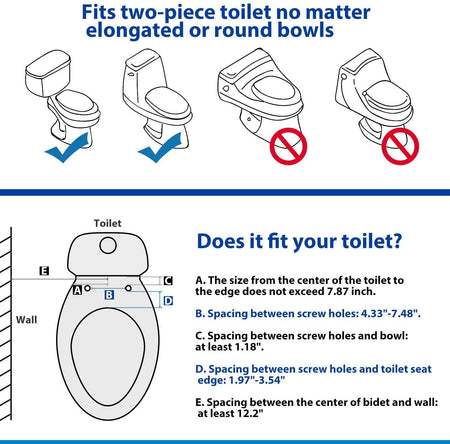 Fits two-piece toilet no matter elongated or round bowls

Toilet

E

C

A

B

D

Wall

Does it fit your toilet?

A. The size from the center of the toilet to the edge does not exceed 7.87 inch.

B. Spacing between screw holes: 4.33"-7.48".

C. Spacing between screw holes and bowl: at least 1.18".

D. Spacing between screw holes and toilet seat edge: 1.97"-3.54"

E. Spacing between the center of bidet and wall: at least 12.2"